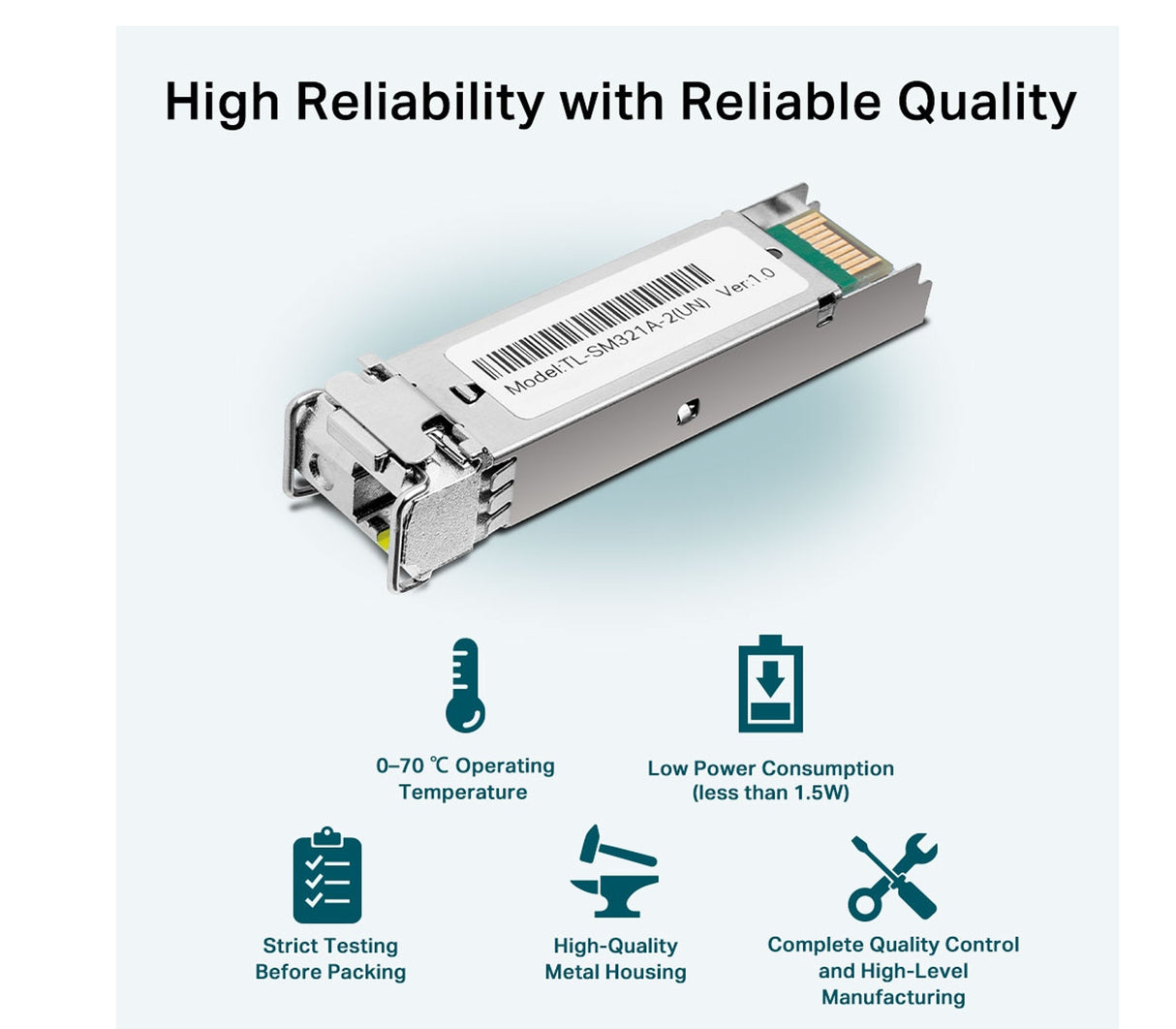 High Reliability with Reliable Quality

Model:TL-SM321A-2(UN) Ver:1.0

0–70 ℃ Operating Temperature

Low Power Consumption (less than 1.5W)

Strict Testing Before Packing

High-Quality Metal Housing

Complete Quality Control and High-Level Manufacturing